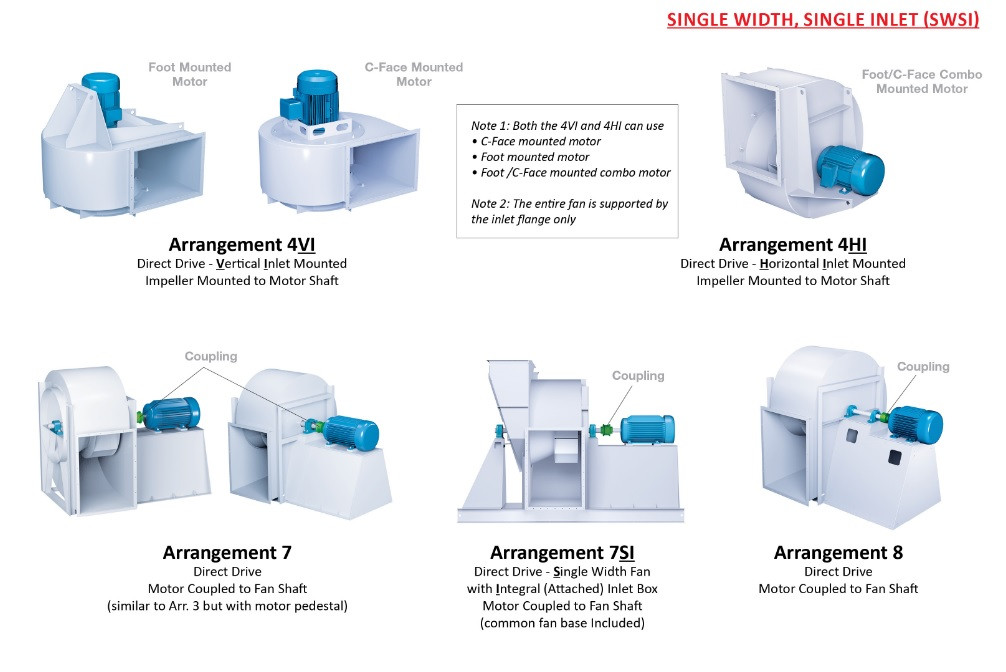 SINGLE WIDTH, SINGLE INLET (SWSI)

Foot Mounted Motor

C-Face Mounted Motor

Note 1: Both the 4VI and 4HI can use
• C-Face mounted motor
• Foot mounted motor
• Foot /C-Face mounted combo motor

Note 2: The entire fan is supported by the inlet flange only

Foot/C-Face Combo Mounted Motor

Arrangement 4VI
Direct Drive - Vertical Inlet Mounted
Impeller Mounted to Motor Shaft

Arrangement 4HI
Direct Drive - Horizontal Inlet Mounted
Impeller Mounted to Motor Shaft

Coupling

Coupling

Coupling

Arrangement 7
Direct Drive
Motor Coupled to Fan Shaft
(similar to Arr. 3 but with motor pedestal)

Arrangement 7SI
Direct Drive - Single Width Fan
with Integral (Attached) Inlet Box
Motor Coupled to Fan Shaft
(common fan base Included)

Arrangement 8
Direct Drive
Motor Coupled to Fan Shaft